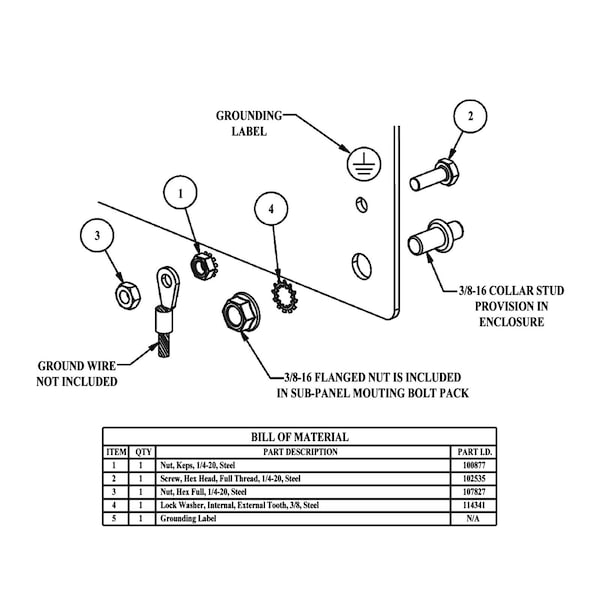 GROUNDING LABEL

2

1

4

3

3/8-16 COLLAR STUD PROVISION IN ENCLOSURE

GROUND WIRE NOT INCLUDED

3/8-16 FLANGED NUT IS INCLUDED IN SUB-PANEL MOUTING BOLT PACK

BILL OF MATERIAL

| ITEM | QTY | PART DESCRIPTION | PART I.D. |
|---|---|---|---|
| 1 | 1 | Nut, Keps, 1/4-20, Steel | 100877 |
| 2 | 1 | Screw, Hex Head, Full Thread, 1/4-20, Steel | 102535 |
| 3 | 1 | Nut, Hex Full, 1/4-20, Steel | 107827 |
| 4 | 1 | Lock Washer, Internal, External Tooth, 3/8, Steel | 114341 |
| 5 | 1 | Grounding Label | N/A |